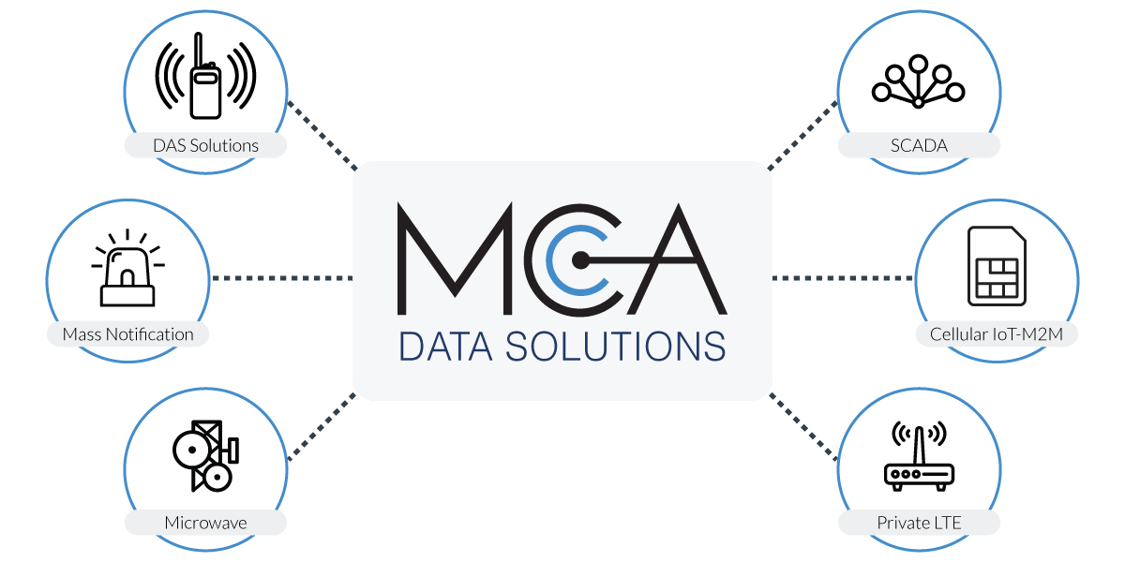 DAS Solutions

Mass Notification

Microwave

MCA
DATA SOLUTIONS

SCADA

Cellular IoT-M2M

Private LTE